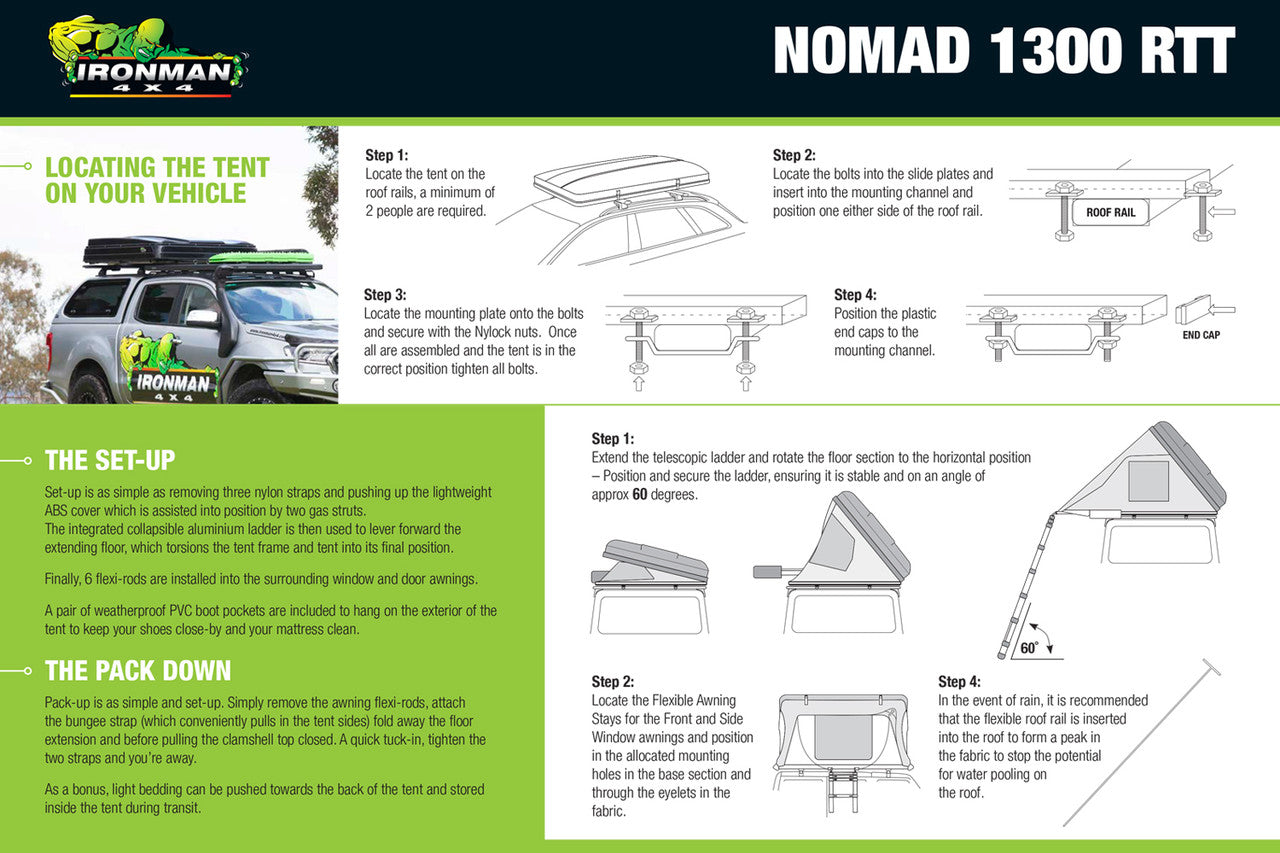 IRONMAN 4X4

NOMAD 1300 RTT

LOCATING THE TENT ON YOUR VEHICLE

IRONMAN 4X4

Step 1:
Locate the tent on the roof rails, a minimum of 2 people are required.

Step 2:
Locate the bolts into the slide plates and insert into the mounting channel and position one either side of the roof rail.

ROOF RAIL

Step 3:
Locate the mounting plate onto the bolts and secure with the Nylock nuts. Once all are assembled and the tent is in the correct position tighten all bolts.

Step 4:
Position the plastic end caps to the mounting channel.

END CAP

THE SET-UP

Set-up is as simple as removing three nylon straps and pushing up the lightweight ABS cover which is assisted into position by two gas struts.
The integrated collapsible aluminium ladder is then used to lever forward the extending floor, which torsions the tent frame and tent into its final position.

Finally, 6 flexi-rods are installed into the surrounding window and door awnings.

A pair of weatherproof PVC boot pockets are included to hang on the exterior of the tent to keep your shoes close-by and your mattress clean.

THE PACK DOWN

Pack-up is as simple and set-up. Simply remove the awning flexi-rods, attach the bungee strap (which conveniently pulls in the tent sides) fold away the floor extension and before pulling the clamshell top closed. A quick tuck-in, tighten the two straps and you're away.

As a bonus, light bedding can be pushed towards the back of the tent and stored inside the tent during transit.

Step 1:
Extend the telescopic ladder and rotate the floor section to the horizontal position – Position and secure the ladder, ensuring it is stable and on an angle of approx 60 degrees.

60°

Step 2:
Locate the Flexible Awning Stays for the Front and Side Window awnings and position in the allocated mounting holes in the base section and through the eyelets in the fabric.

Step 4:
In the event of rain, it is recommended that the flexible roof rail is inserted into the roof to form a peak in the fabric to stop the potential for water pooling on the roof.