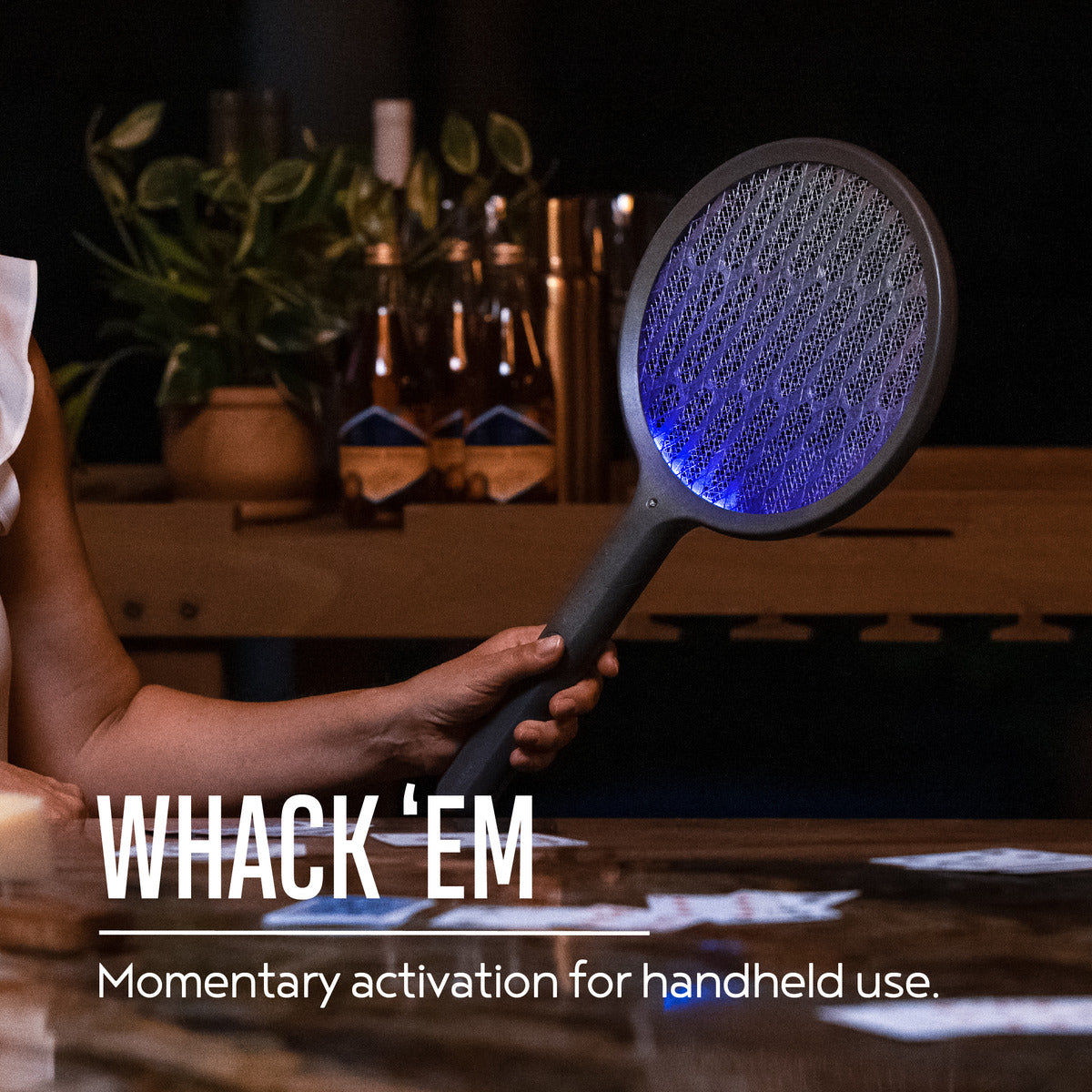 WHACK ‘EM

Momentary activation for handheld use.