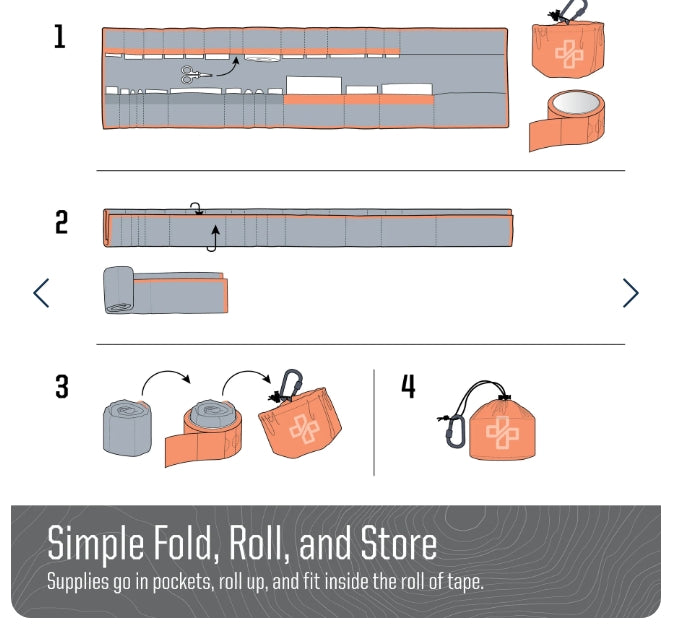 1

2

3

4

Simple Fold, Roll, and Store

Supplies go in pockets, roll up, and fit inside the roll of tape.