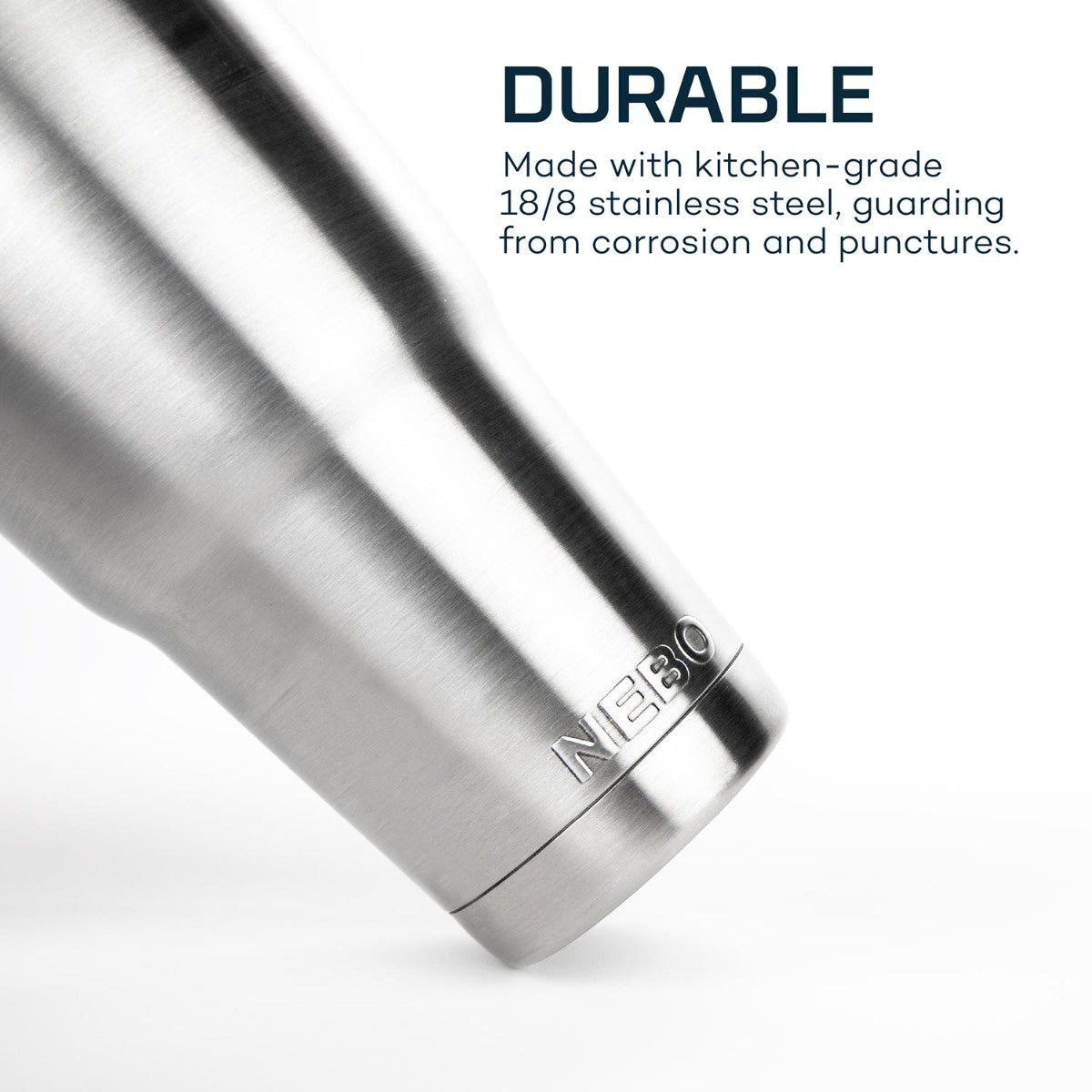 DURABLE

Made with kitchen-grade 18/8 stainless steel, guarding from corrosion and punctures.

NEBO